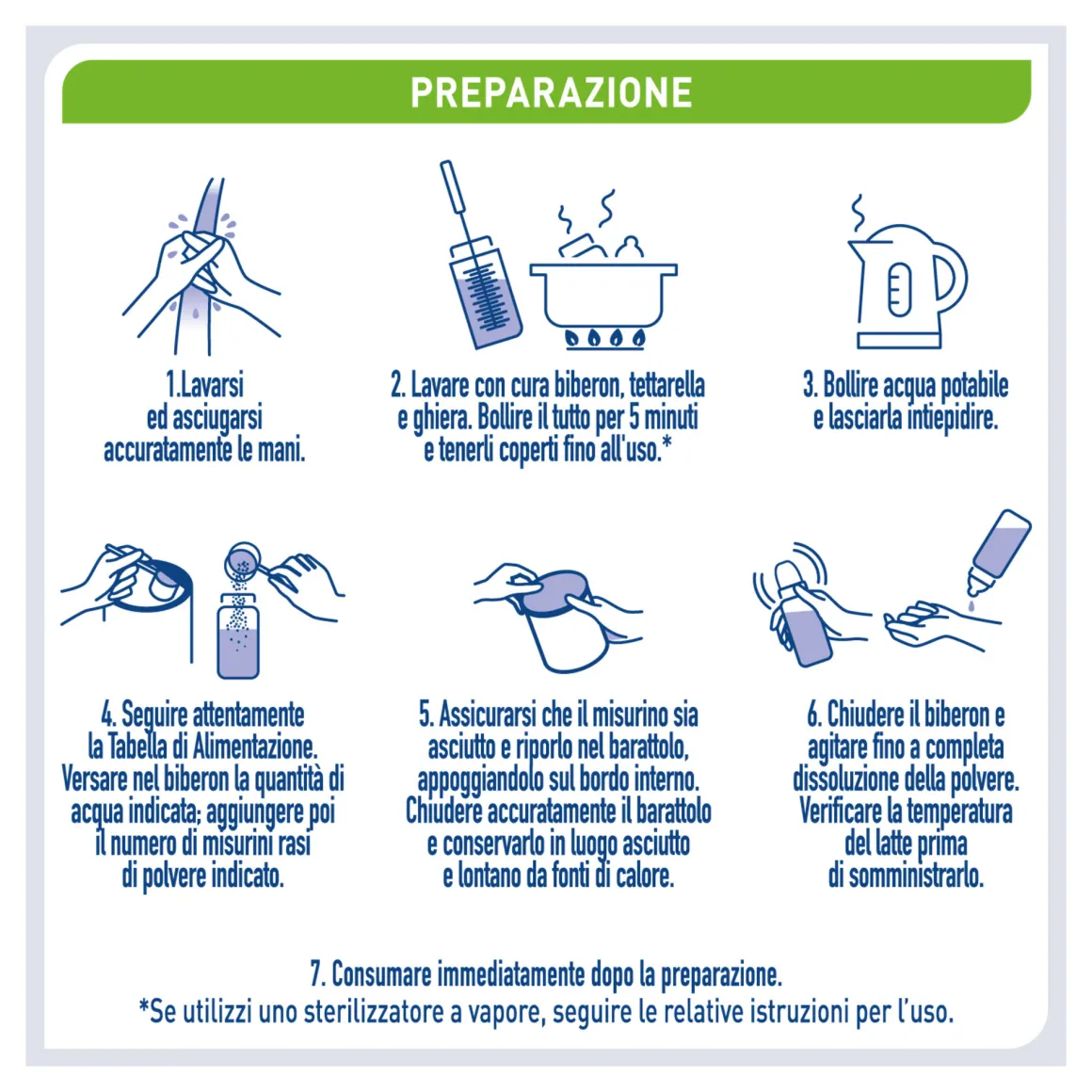 PREPARAZIONE

1.Lavarsi ed asciugarsi accuratamente le mani.

2. Lavare con cura biberon, tettarella e ghiera. Bollire il tutto per 5 minuti e tenerli coperti fino all'uso.*

3. Bollire acqua potabile e lasciarla intiepidire.

4. Seguire attentamente la Tabella di Alimentazione. Versare nel biberon la quantità di acqua indicata; aggiungere poi il numero di misurini rasi di polvere indicato.

5. Assicurarsi che il misurino sia asciutto e riporlo nel barattolo, appoggiandolo sul bordo interno. Chiudere accuratamente il barattolo e conservarlo in luogo asciutto e lontano da fonti di calore.

6. Chiudere il biberon e agitare fino a completa dissoluzione della polvere. Verificare la temperatura del latte prima di somministrarlo.

7. Consumare immediatamente dopo la preparazione.
*Se utilizzi uno sterilizzatore a vapore, seguire le relative istruzioni per l'uso.